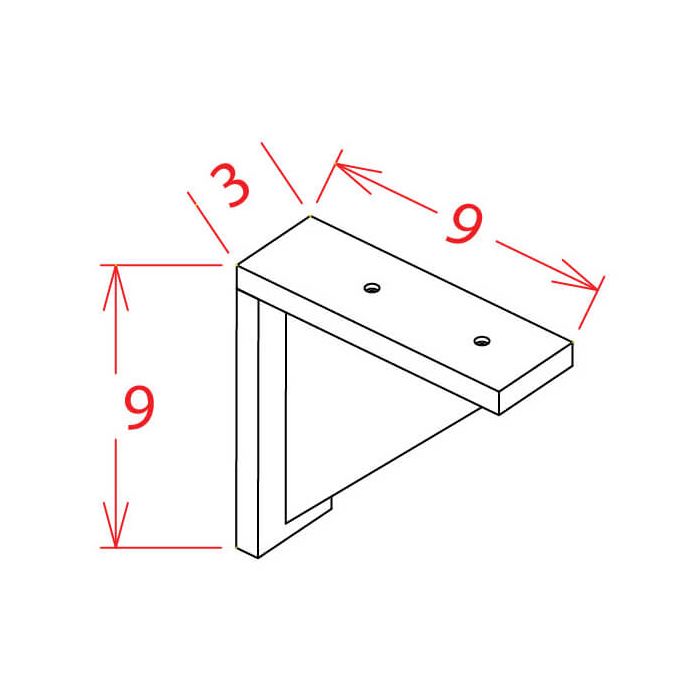 3
9
9