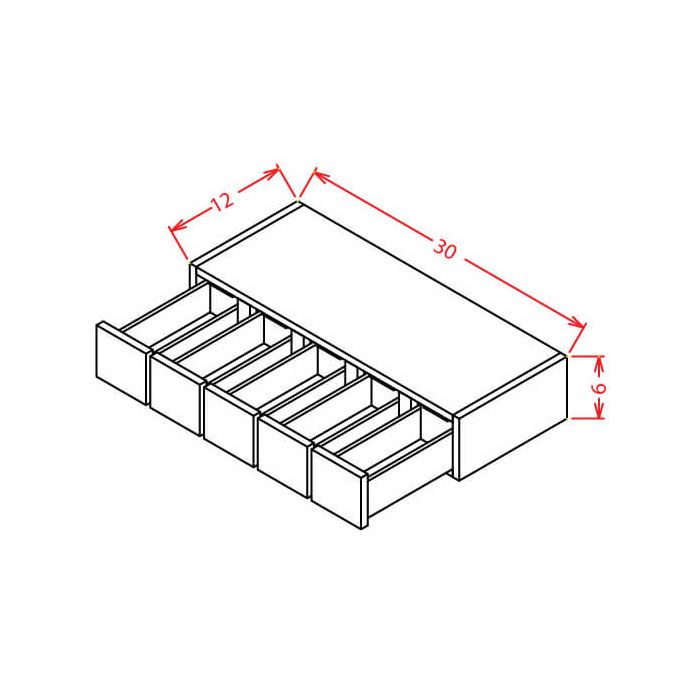 12
30
6